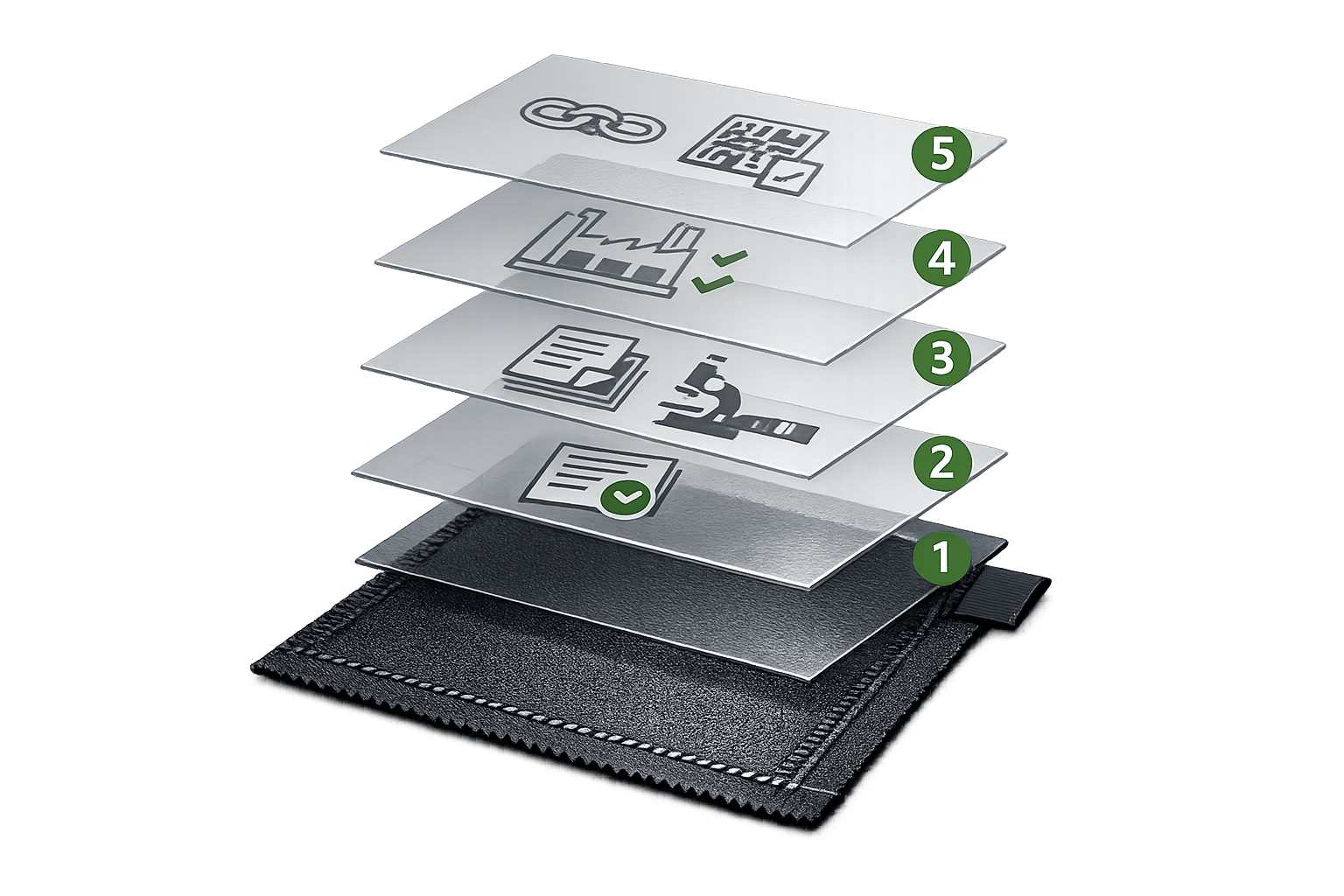 5
4
3
2
1